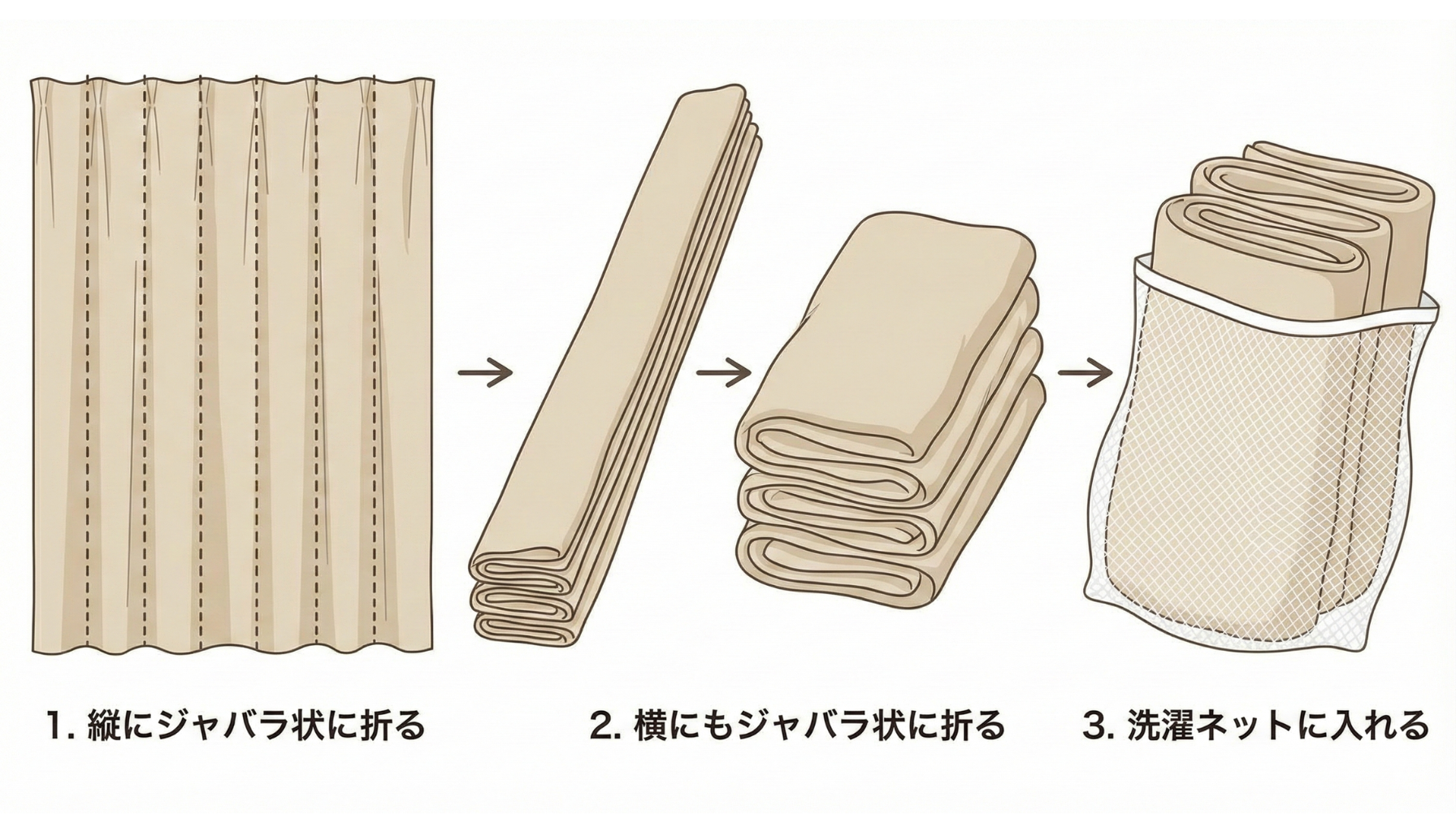 1. 縦にジャバラ状に折る

2. 横にもジャバラ状に折る

3. 洗濯ネットに入れる