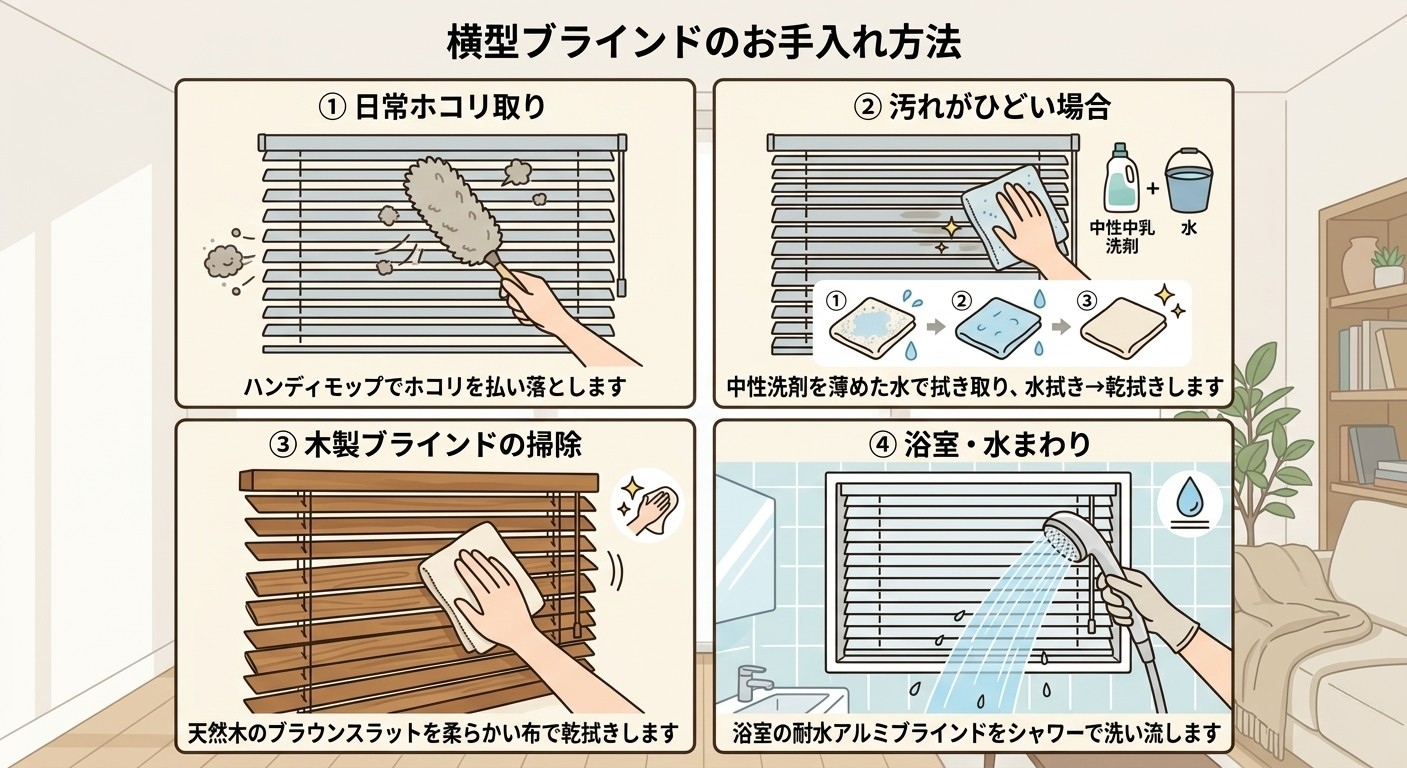 横型ブラインドのお手入れ方法

① 日常ホコリ取り

ハンディモップでホコリを払い落とします

② 汚れがひどい場合

中性中乳洗剤 + 水

① ② ③

中性洗剤を薄めた水で拭き取り、水拭き→乾拭きします

③ 木製ブラインドの掃除

天然木のブラウンスラットを柔らかい布で乾拭きします

④ 浴室・水まわり

浴室の耐水アルミブラインドをシャワーで洗い流します